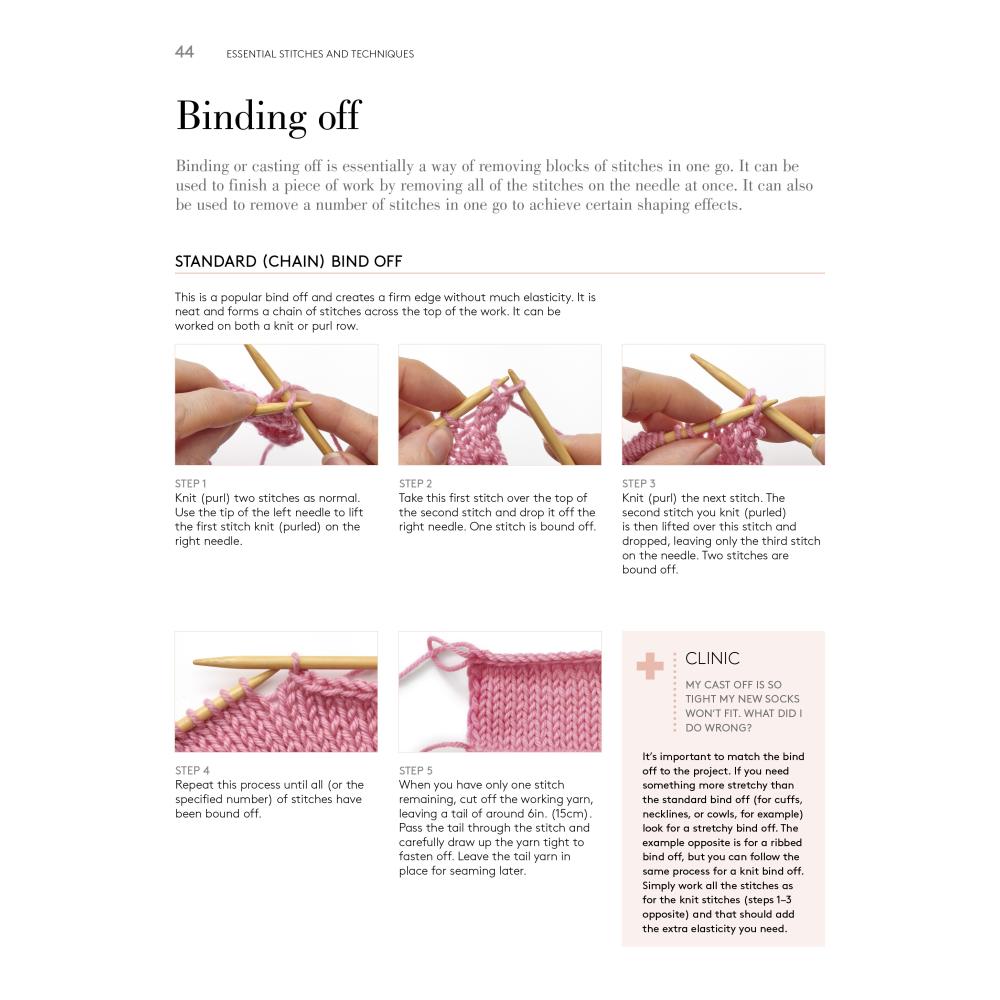 44 ESSENTIAL STITCHES AND TECHNIQUES

Binding off

Binding or casting off is essentially a way of removing blocks of stitches in one go. It can be used to finish a piece of work by removing all of the stitches on the needle at once. It can also be used to remove a number of stitches in one go to achieve certain shaping effects.

STANDARD (CHAIN) BIND OFF

This is a popular bind off and creates a firm edge without much elasticity. It is neat and forms a chain of stitches across the top of the work. It can be worked on both a knit or purl row.

STEP 1
Knit (purl) two stitches as normal. Use the tip of the left needle to lift the first stitch knit (purled) on the right needle.

STEP 2
Take this first stitch over the top of the second stitch and drop it off the right needle. One stitch is bound off.

STEP 3
Knit (purl) the next stitch. The second stitch you knit (purled) is then lifted over this stitch and dropped, leaving only the third stitch on the needle. Two stitches are bound off.

STEP 4
Repeat this process until all (or the specified number) of stitches have been bound off.

STEP 5
When you have only one stitch remaining, cut off the working yarn, leaving a tail of around 6in. (15cm). Pass the tail through the stitch and carefully draw up the yarn tight to fasten off. Leave the tail yarn in place for seaming later.

CLINIC
MY CAST OFF IS SO TIGHT MY NEW SOCKS WON'T FIT. WHAT DID I DO WRONG?

It's important to match the bind off to the project. If you need something more stretchy than the standard bind off (for cuffs, necklines, or cowls, for example) look for a stretchy bind off. The example opposite is for a ribbed bind off, but you can follow the same process for a knit bind off. Simply work all the stitches as for the knit stitches (steps 1–3 opposite) and that should add the extra elasticity you need.